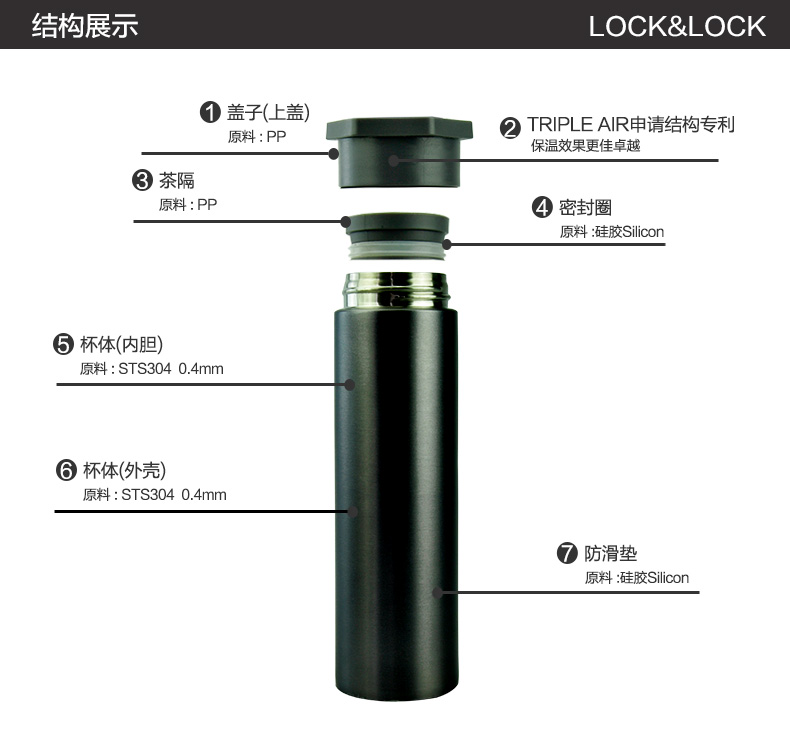 结构展示

LOCK&LOCK

❶ 盖子(上盖)
原料 : PP

❷ TRIPLE AIR申请结构专利
保温效果更佳卓越

❸ 茶隔
原料 : PP

❹ 密封圈
原料 :硅胶Silicon

❺ 杯体(内胆)
原料 : STS304 0.4mm

❻ 杯体(外壳)
原料 : STS304 0.4mm

❼ 防滑垫
原料 :硅胶Silicon