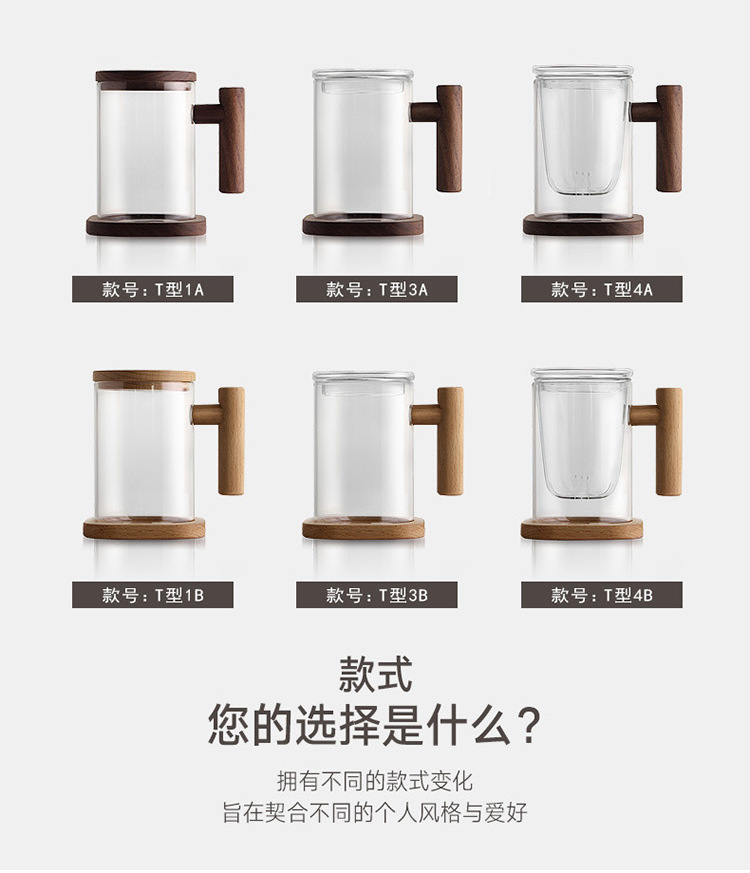 款号：T型1A

款号：T型3A

款号：T型4A

款号：T型1B

款号：T型3B

款号：T型4B

款式

您的选择是什么？

拥有不同的款式变化
旨在契合不同的个人风格与爱好