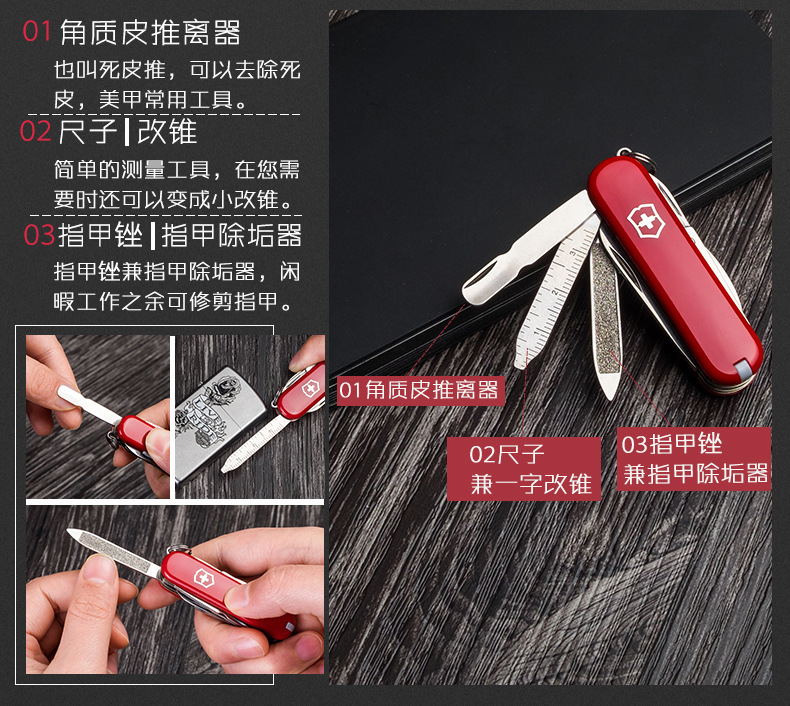 01 角质皮推离器

也叫死皮推，可以去除死皮，美甲常用工具。

02 尺子 | 改锥

简单的测量工具，在您需要时还可以变成小改锥。

03 指甲锉 | 指甲除垢器

指甲锉兼指甲除垢器，闲暇工作之余可修剪指甲。

01角质皮推离器

02尺子
兼一字改锥

03指甲锉
兼指甲除垢器