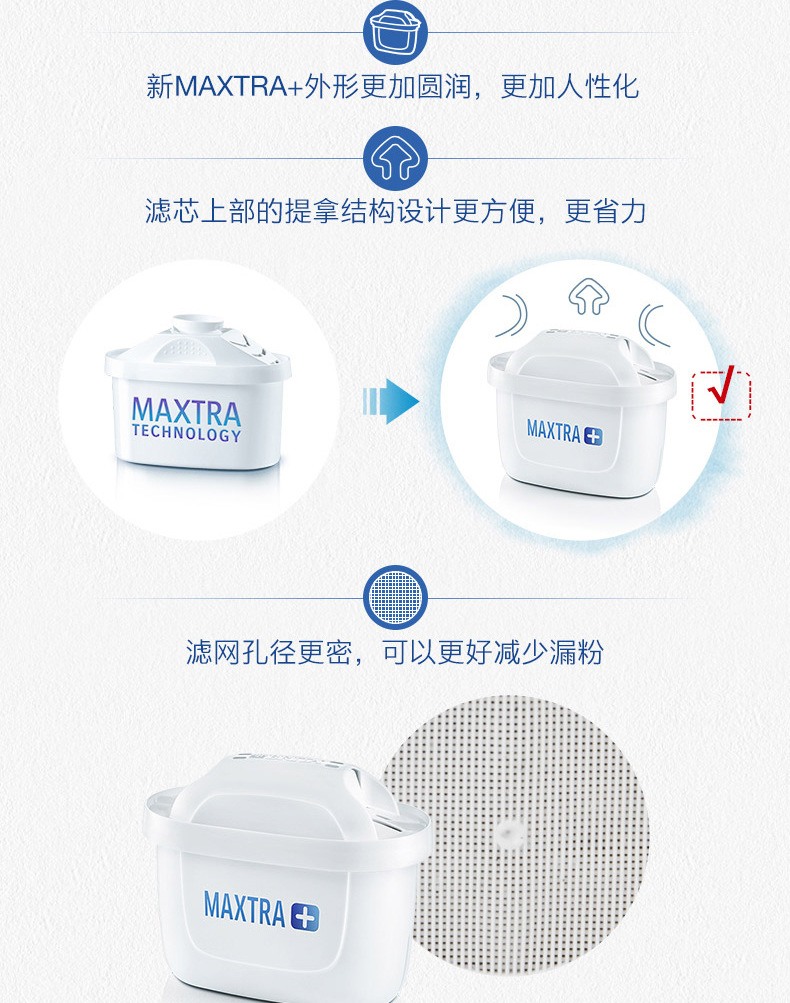 新MAXTRA+外形更加圆润，更加人性化

滤芯上部的提拿结构设计更方便，更省力

MAXTRA
TECHNOLOGY

MAXTRA +

√

滤网孔径更密，可以更好减少漏粉

MAXTRA +