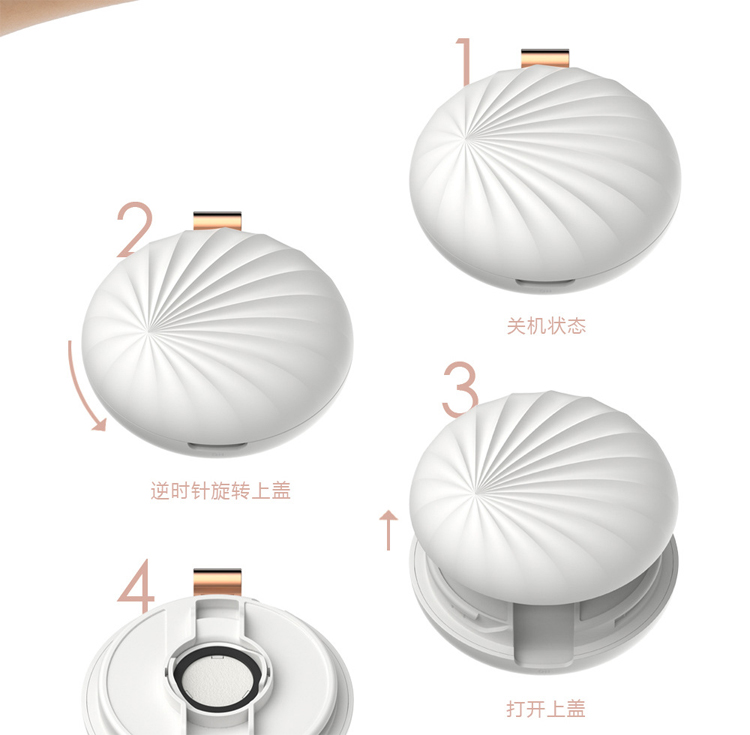 1

关机状态

2

逆时针旋转上盖

3

打开上盖

4