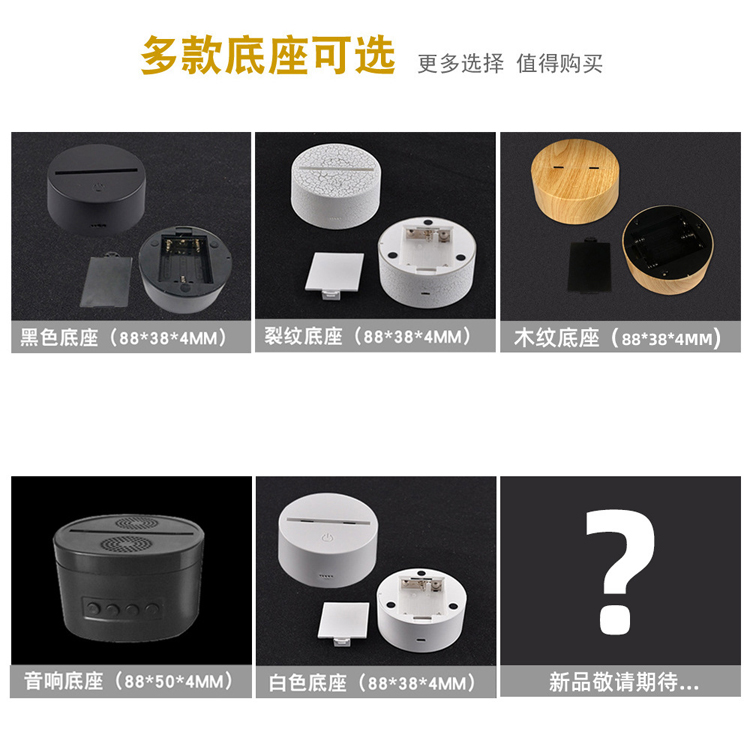 多款底座可选 更多选择 值得购买

黑色底座（88*38*4MM）

裂纹底座（88*38*4MM）

木纹底座（88*38*4MM）

音响底座（88*50*4MM）

白色底座（88*38*4MM）

?

新品敬请期待...