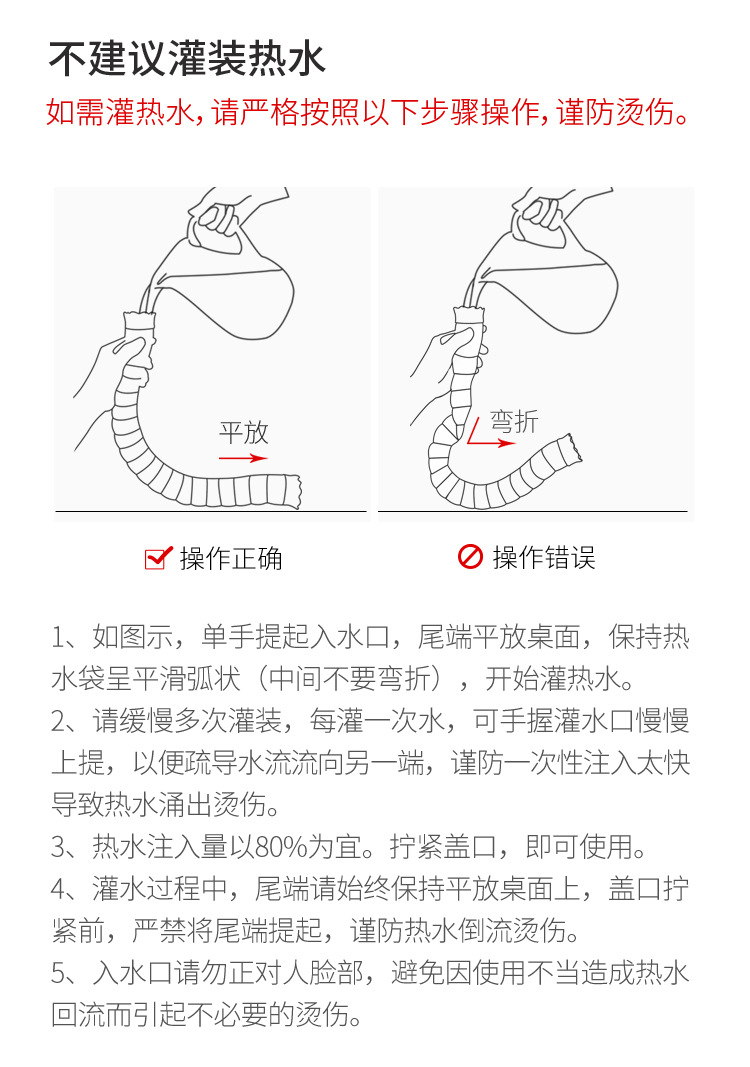 不建议灌装热水

如需灌热水，请严格按照以下步骤操作，谨防烫伤。

平放

弯折

操作正确

操作错误

1、如图示，单手提起入水口，尾端平放桌面，保持热水袋呈平滑弧状（中间不要弯折），开始灌热水。
2、请缓慢多次灌装，每灌一次水，可手握灌水口慢慢上提，以便疏导水流流向另一端，谨防一次性注入太快导致热水涌出烫伤。
3、热水注入量以80%为宜。拧紧盖口，即可使用。
4、灌水过程中，尾端请始终保持平放桌面上，盖口拧紧前，严禁将尾端提起，谨防热水倒流烫伤。
5、入水口请勿正对人脸部，避免因使用不当造成热水回流而引起不必要的烫伤。