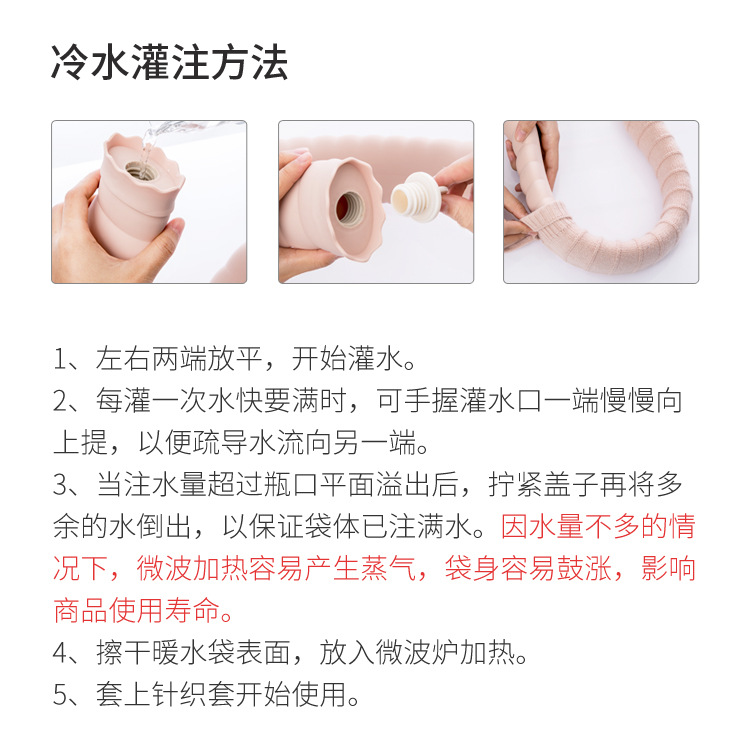 冷水灌注方法

1、左右两端放平，开始灌水。
2、每灌一次水快要满时，可手握灌水口一端慢慢向上提，以便疏导水流向另一端。
3、当注水量超过瓶口平面溢出后，拧紧盖子再将多余的水倒出，以保证袋体已注满水。因水量不多的情况下，微波加热容易产生蒸气，袋身容易鼓涨，影响商品使用寿命。
4、擦干暖水袋表面，放入微波炉加热。
5、套上针织套开始使用。