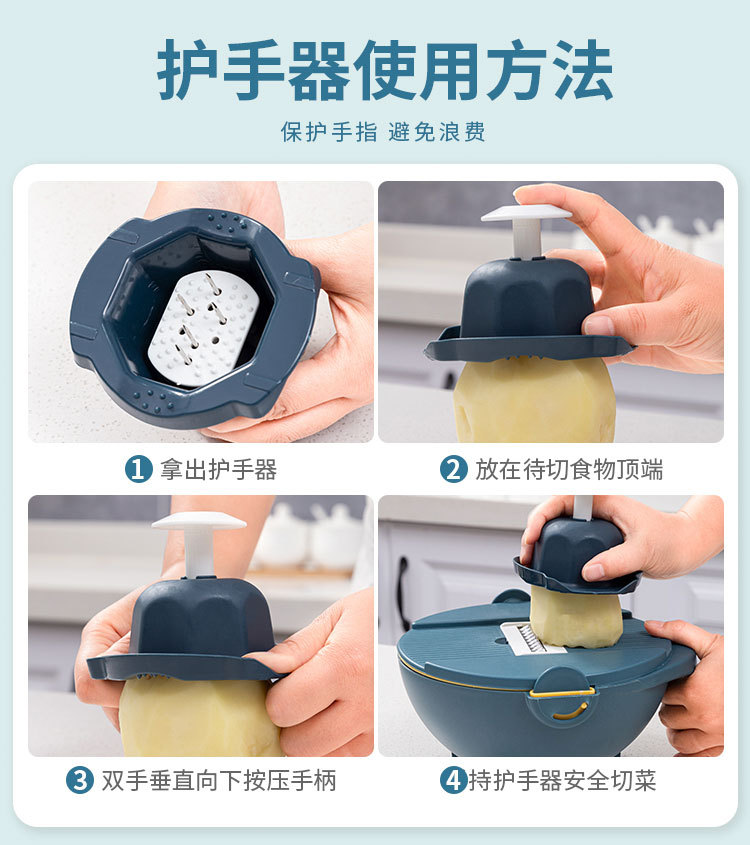 护手器使用方法

保护手指 避免浪费

1 拿出护手器

2 放在待切食物顶端

3 双手垂直向下按压手柄

4 持护手器安全切菜