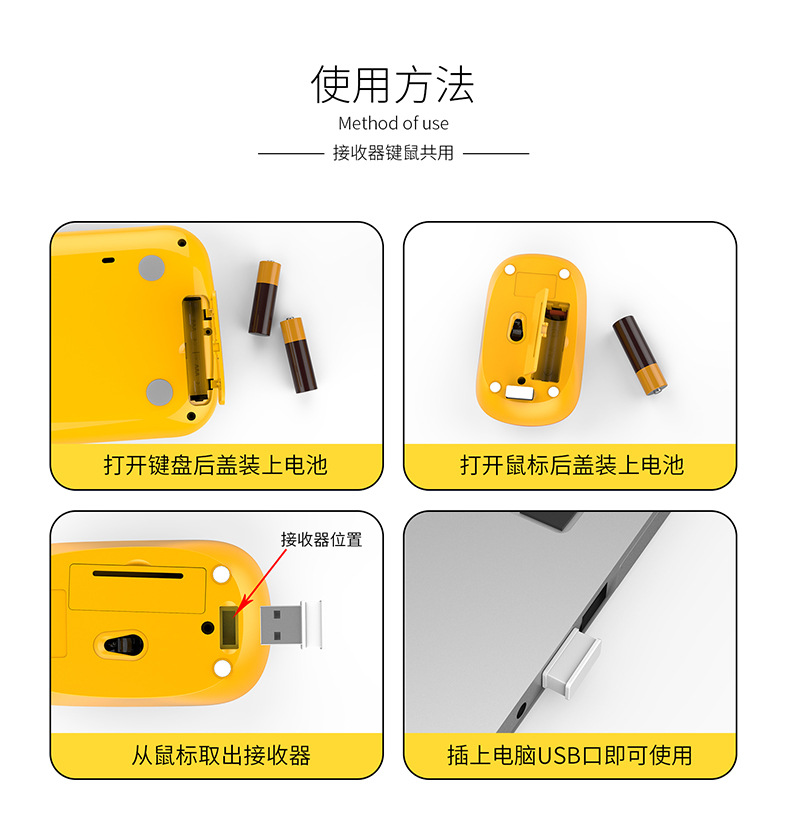 使用方法

Method of use

接收器键鼠共用

打开键盘后盖装上电池

打开鼠标后盖装上电池

接收器位置

从鼠标取出接收器

插上电脑USB口即可使用