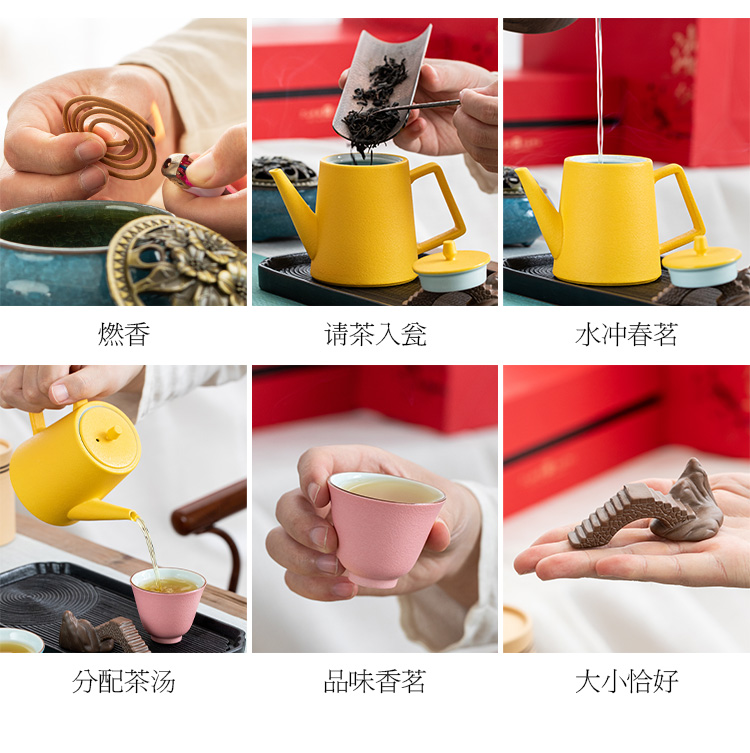 燃香

请茶入瓮

水冲春茗

分配茶汤

品味香茗

大小恰好