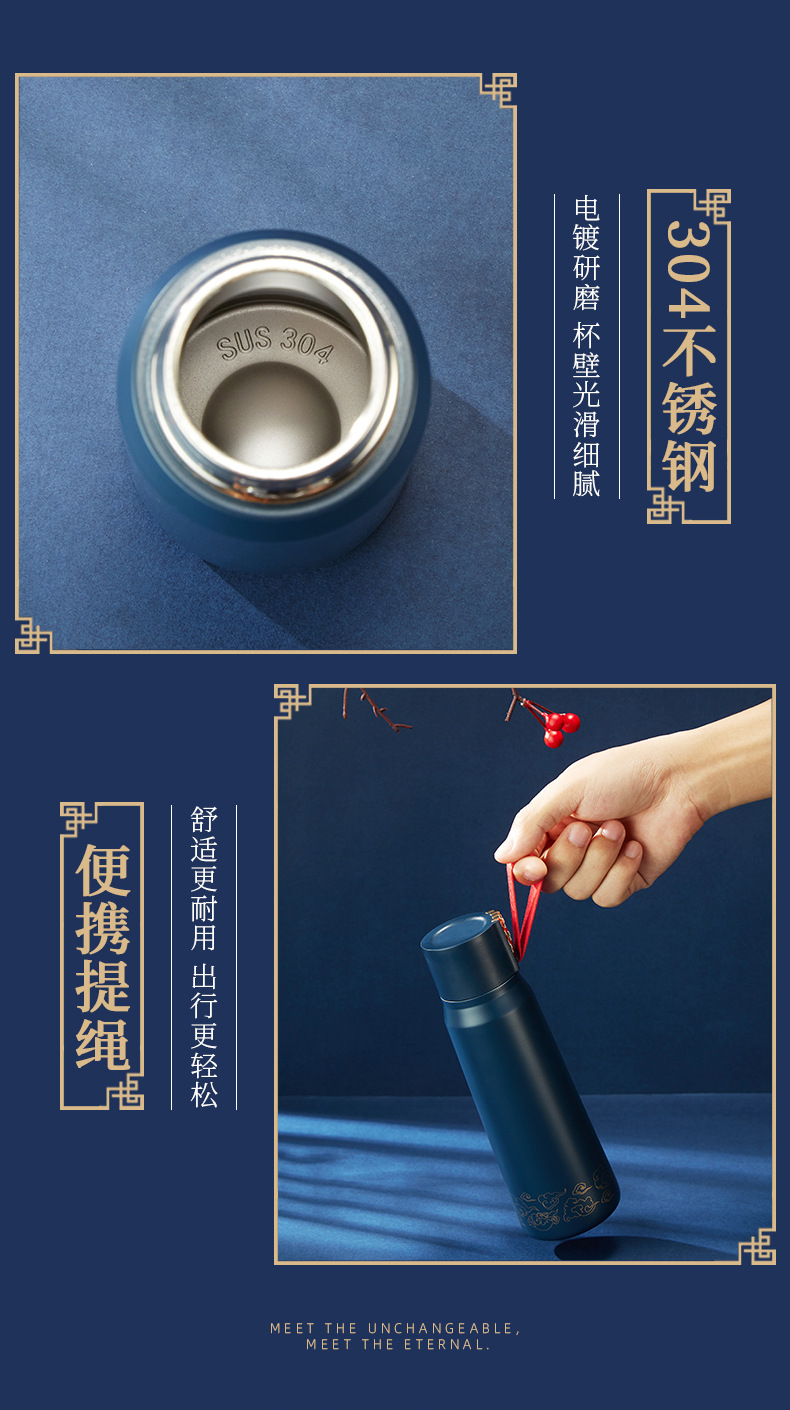 SUS 304

304不锈钢

电镀研磨 杯壁光滑细腻

便携提绳

舒适更耐用 出行更轻松

MEET THE UNCHANGEABLE,
MEET THE ETERNAL.